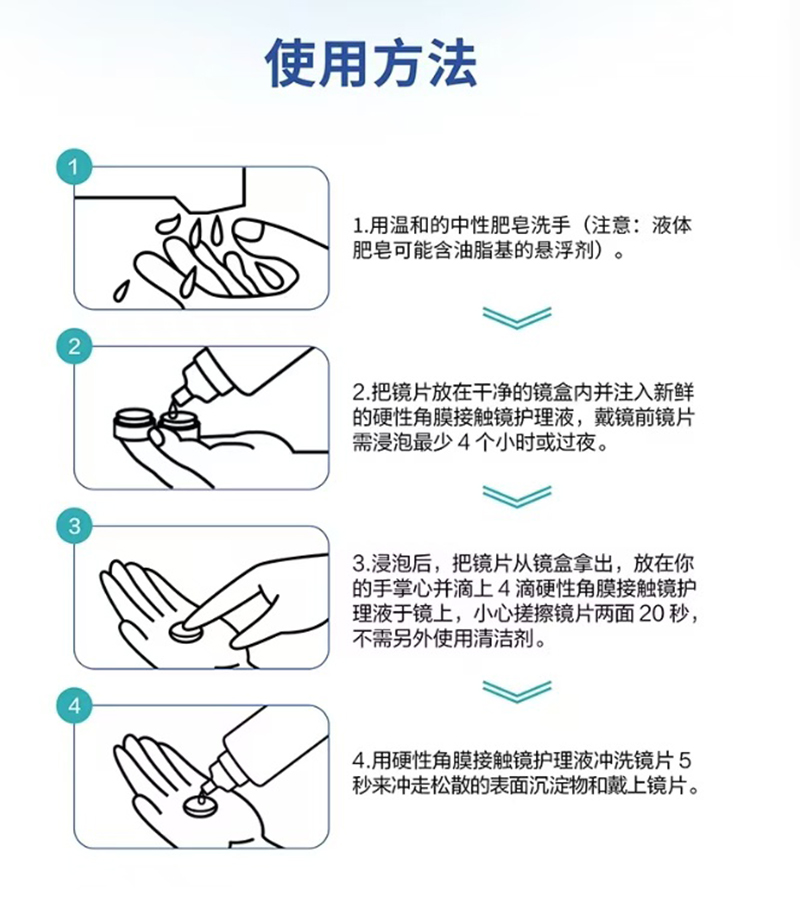 使用方法

1

1.用温和的中性肥皂洗手（注意：液体肥皂可能含油脂基的悬浮剂）。

2

2.把镜片放在干净的镜盒内并注入新鲜的硬性角膜接触镜护理液，戴镜前镜片需浸泡最少 4 个小时或过夜。

3

3.浸泡后，把镜片从镜盒拿出，放在你的手掌心并滴上 4 滴硬性角膜接触镜护理液于镜上，小心搓擦镜片两面 20 秒，不需另外使用清洁剂。

4

4.用硬性角膜接触镜护理液冲洗镜片 5 秒来冲走松散的表面沉淀物和戴上镜片。